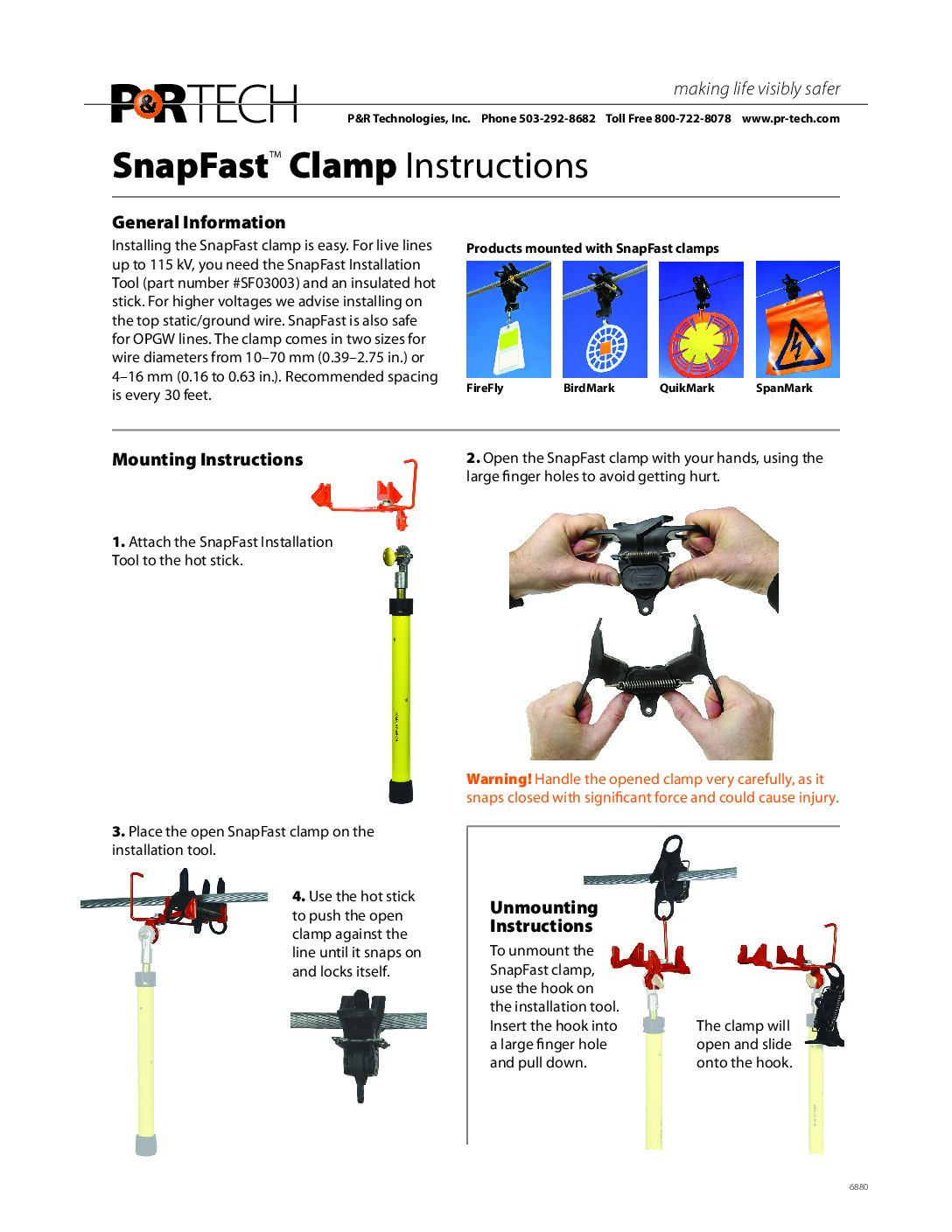 P&RTECH

making life visibly safer

P&R Technologies, Inc. Phone 503-292-8682 Toll Free 800-722-8078 www.pr-tech.com

SnapFast™ Clamp Instructions

General Information

Installing the SnapFast clamp is easy. For live lines up to 115 kV, you need the SnapFast Installation Tool (part number #SF03003) and an insulated hot stick. For higher voltages we advise installing on the top static/ground wire. SnapFast is also safe for OPGW lines. The clamp comes in two sizes for wire diameters from 10–70 mm (0.39–2.75 in.) or 4–16 mm (0.16 to 0.63 in.). Recommended spacing is every 30 feet.

Products mounted with SnapFast clamps

FireFly BirdMark QuikMark SpanMark

Mounting Instructions

1. Attach the SnapFast Installation Tool to the hot stick.

2. Open the SnapFast clamp with your hands, using the large finger holes to avoid getting hurt.

Warning! Handle the opened clamp very carefully, as it snaps closed with significant force and could cause injury.

3. Place the open SnapFast clamp on the installation tool.

4. Use the hot stick to push the open clamp against the line until it snaps on and locks itself.

Unmounting Instructions

To unmount the SnapFast clamp, use the hook on the installation tool. Insert the hook into a large finger hole and pull down.

The clamp will open and slide onto the hook.

6880