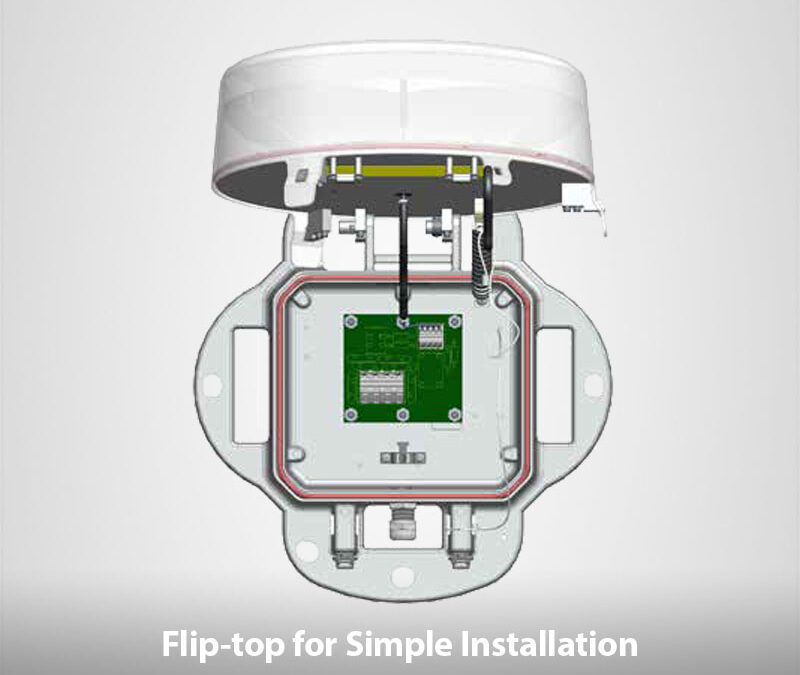 Flip-top for Simple Installation